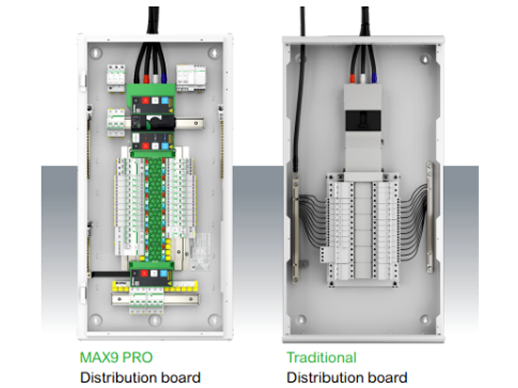 MAX9 PRO
Distribution board

Traditional
Distribution board